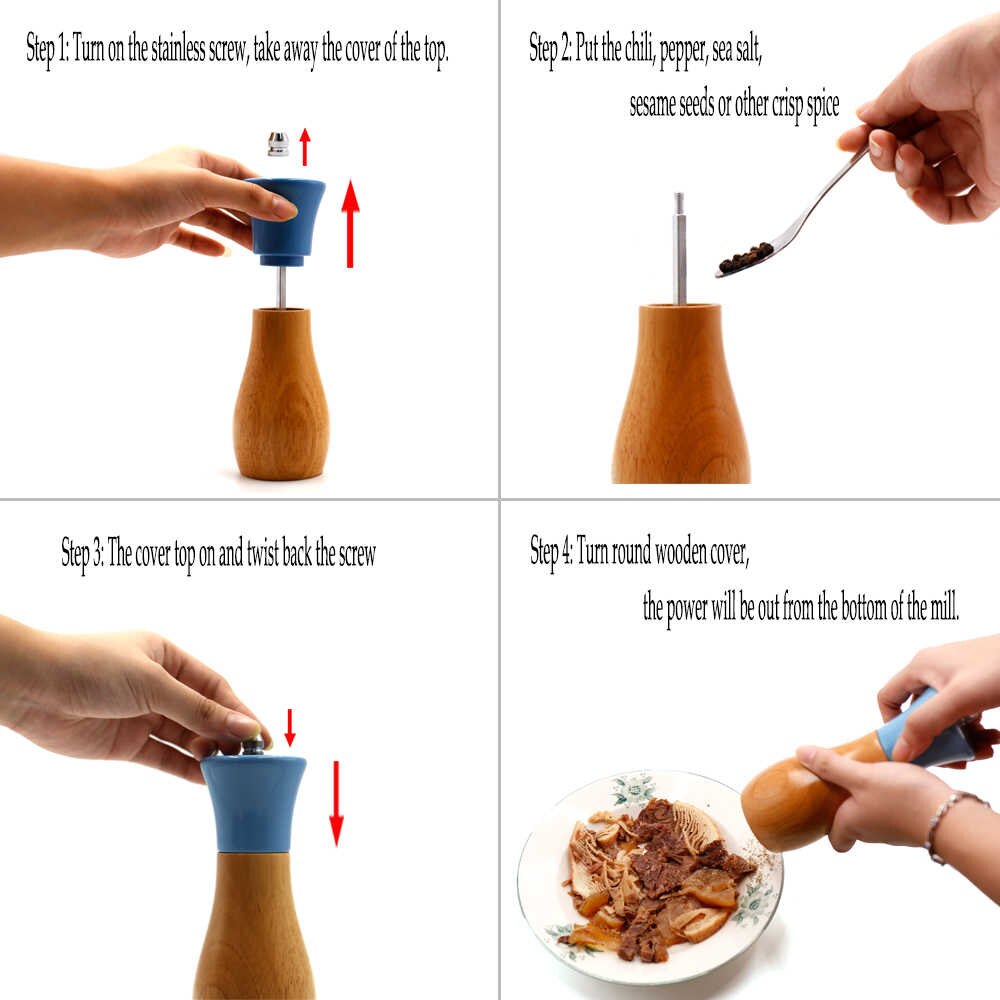 Step 1: Turn on the stainless screw, take away the cover of the top.

Step 2: Put the chili, pepper, sea salt, sesame seeds or other crisp spice

Step 3: The cover top on and twist back the screw

Step 4: Turn round wooden cover, the power will be out from the bottom of the mill.